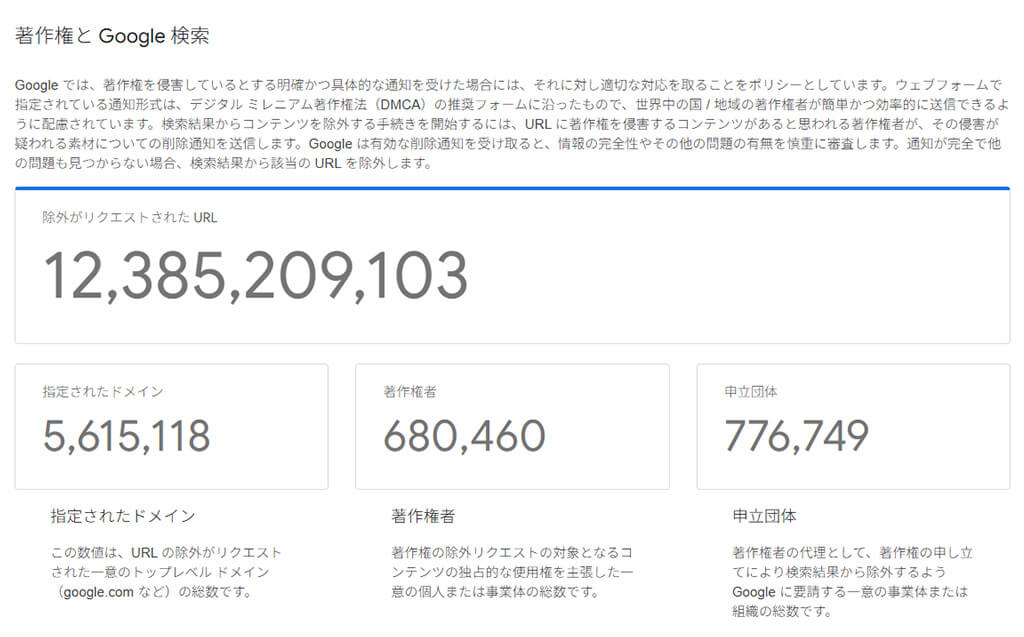 著作権と Google 検索

Google では、著作権を侵害しているとする明確かつ具体的な通知を受けた場合には、それに対し適切な対応を取ることをポリシーとしています。ウェブフォームで指定されている通知形式は、デジタル ミレニアム著作権法（DMCA）の推奨フォームに沿ったもので、世界中の国 / 地域の著作権者が簡単かつ効率的に送信できるように配慮されています。検索結果からコンテンツを除外する手続きを開始するには、URL に著作権を侵害するコンテンツがあると思われる著作権者が、その侵害が疑われる素材についての削除通知を送信します。Google は有効な削除通知を受け取ると、情報の完全性やその他の問題の有無を慎重に審査します。通知が完全で他の問題も見つからない場合、検索結果から該当の URL を除外します。

除外がリクエストされた URL

12,385,209,103

指定されたドメイン

5,615,118

著作権者

680,460

申立団体

776,749

指定されたドメイン

この数値は、URL の除外がリクエストされた一意のトップレベル ドメイン（google.com など）の総数です。

著作権者

著作権の除外リクエストの対象となるコンテンツの独占的な使用権を主張した一意の個人または事業体の総数です。

申立団体

著作権者の代理として、著作権の申し立てにより検索結果から除外するよう Google に要請する一意の事業体または組織の総数です。